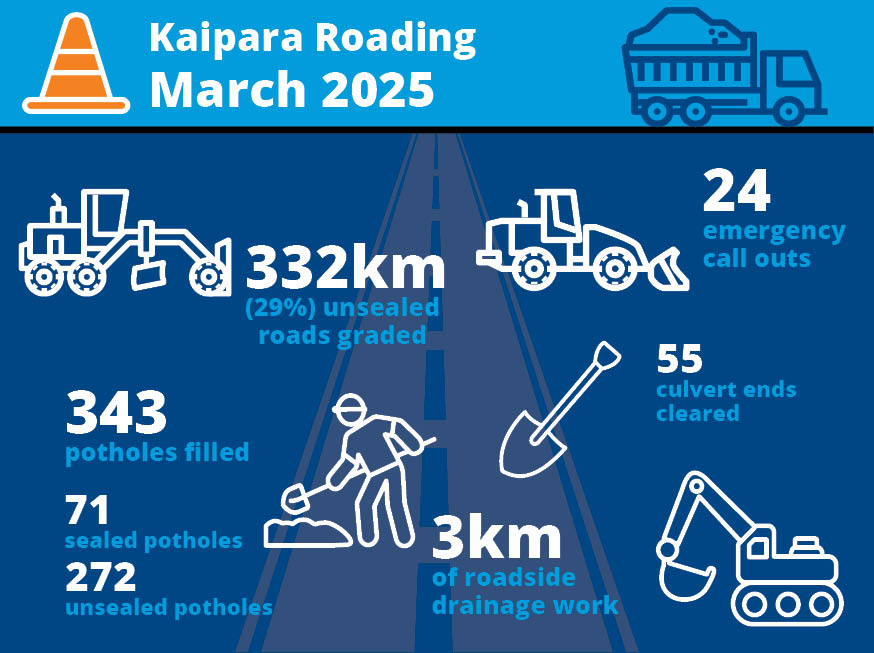 Kaipara Roading
March 2025

332km
(29%) unsealed roads graded

24
emergency call outs

55
culvert ends cleared

343
potholes filled

71
sealed potholes

272
unsealed potholes

3km
of roadside drainage work